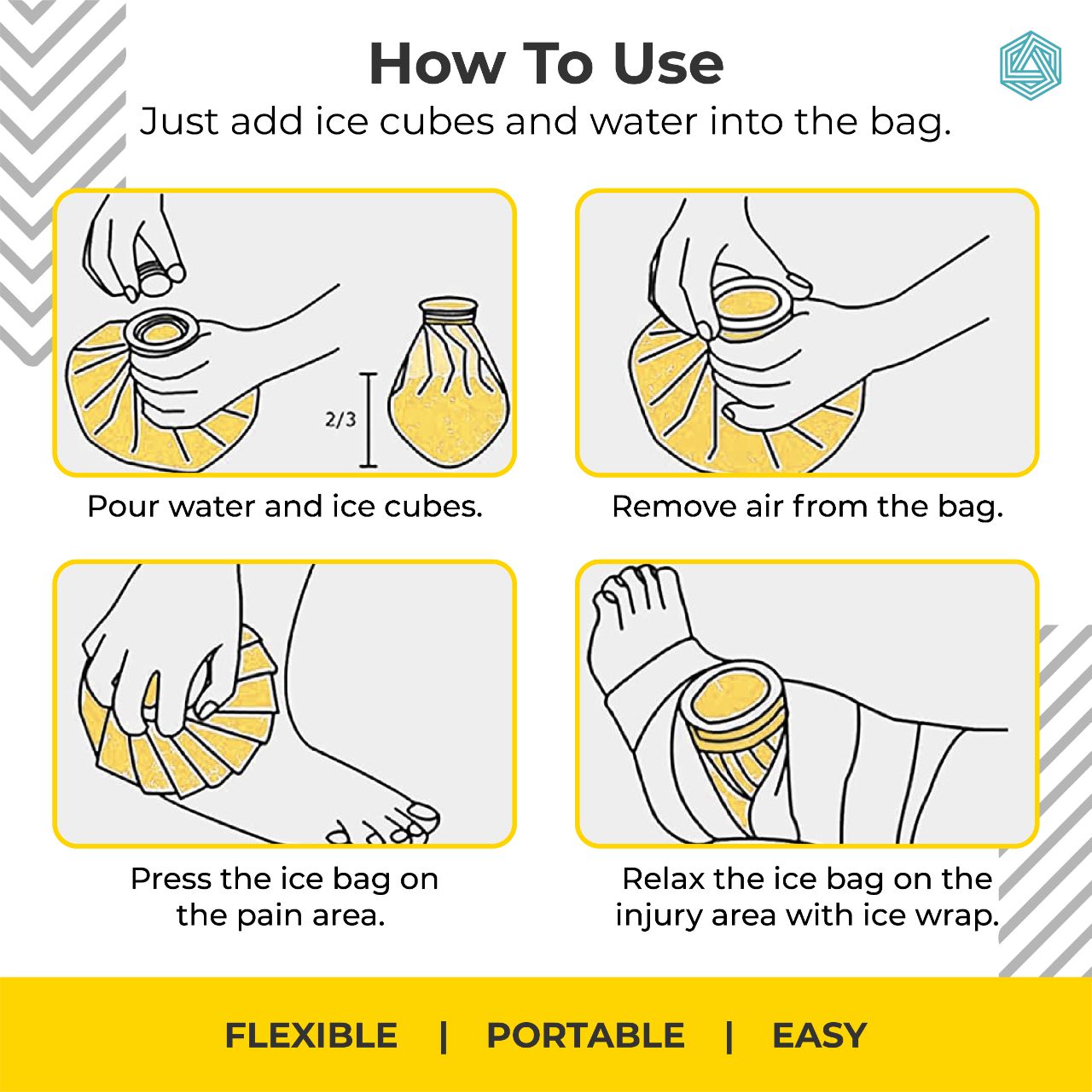 How To Use

Just add ice cubes and water into the bag.

2/3

Pour water and ice cubes.

Remove air from the bag.

Press the ice bag on the pain area.

Relax the ice bag on the injury area with ice wrap.

FLEXIBLE | PORTABLE | EASY