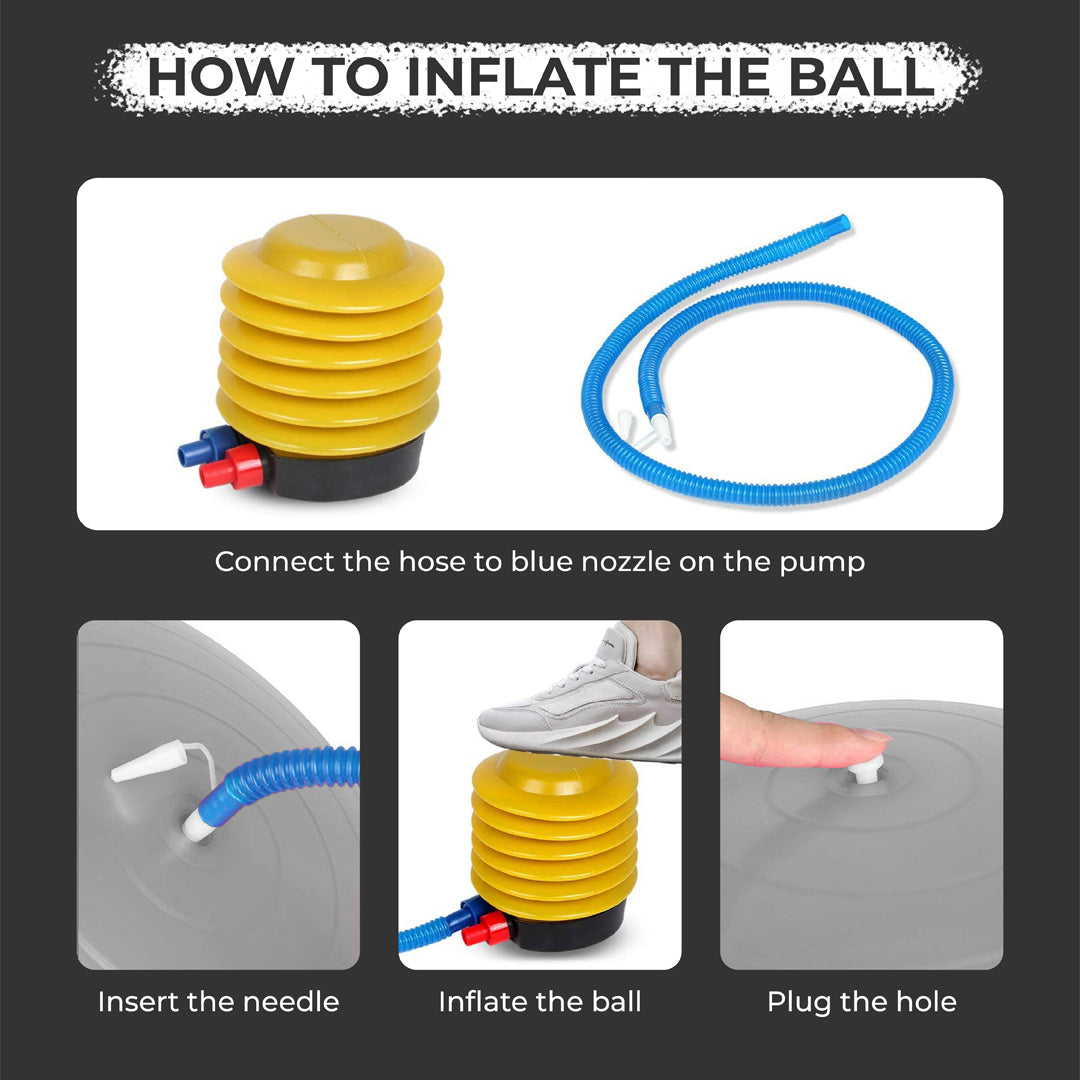 HOW TO INFLATE THE BALL

Connect the hose to blue nozzle on the pump

Insert the needle

Inflate the ball

Plug the hole