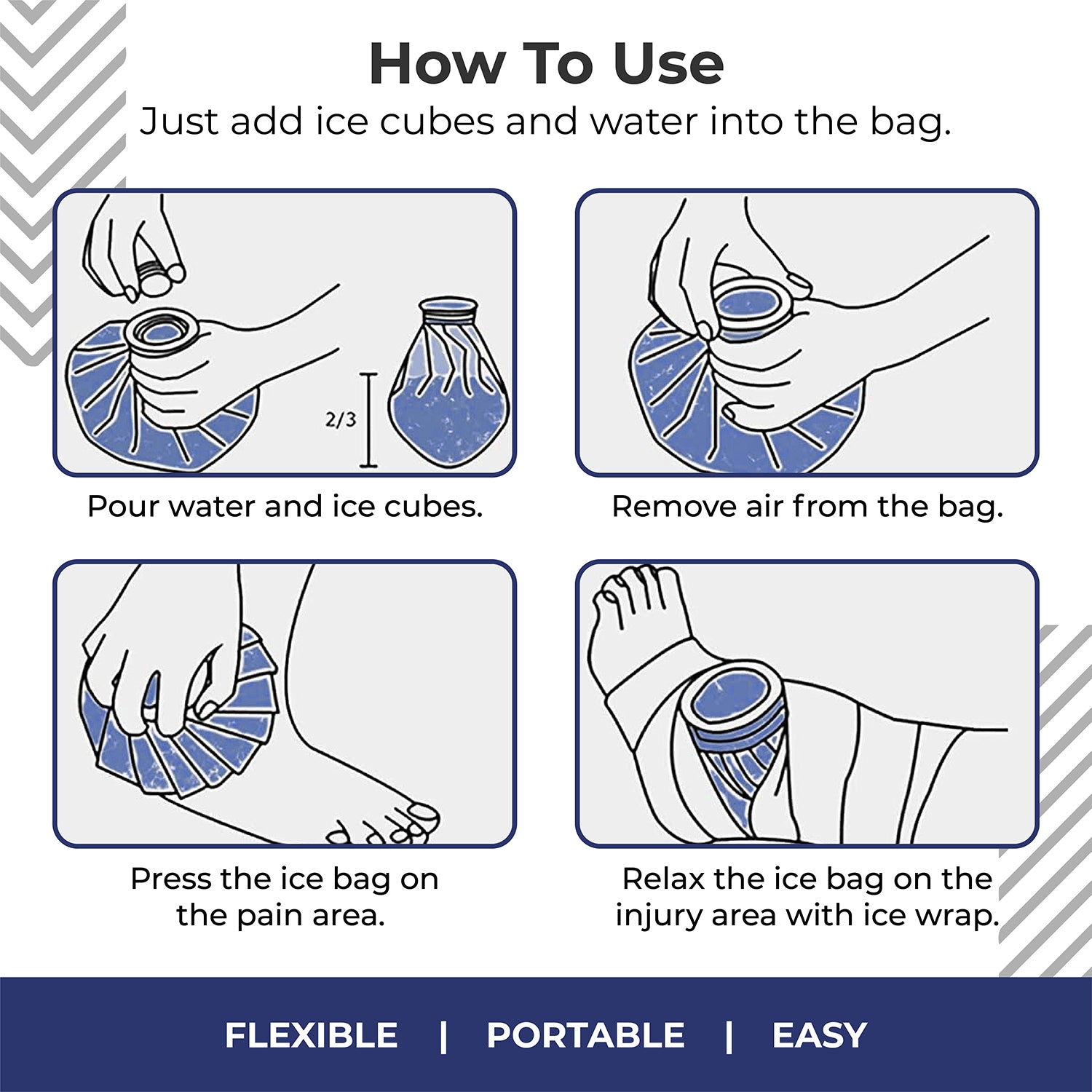 How To Use
Just add ice cubes and water into the bag.

2/3

Pour water and ice cubes.

Remove air from the bag.

Press the ice bag on the pain area.

Relax the ice bag on the injury area with ice wrap.

FLEXIBLE | PORTABLE | EASY