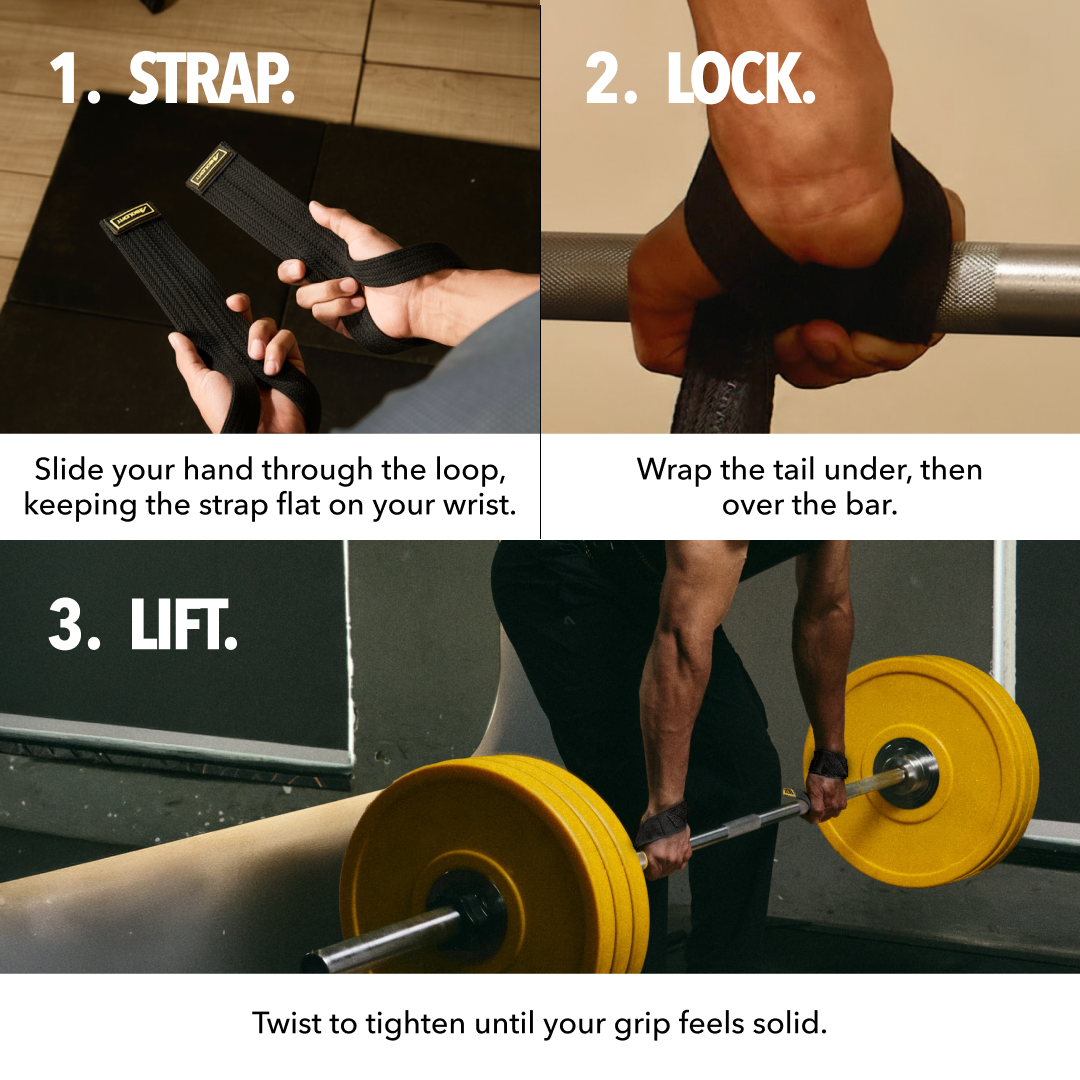 1. STRAP.

Slide your hand through the loop, keeping the strap flat on your wrist.

2. LOCK.

Wrap the tail under, then over the bar.

3. LIFT.

Twist to tighten until your grip feels solid.