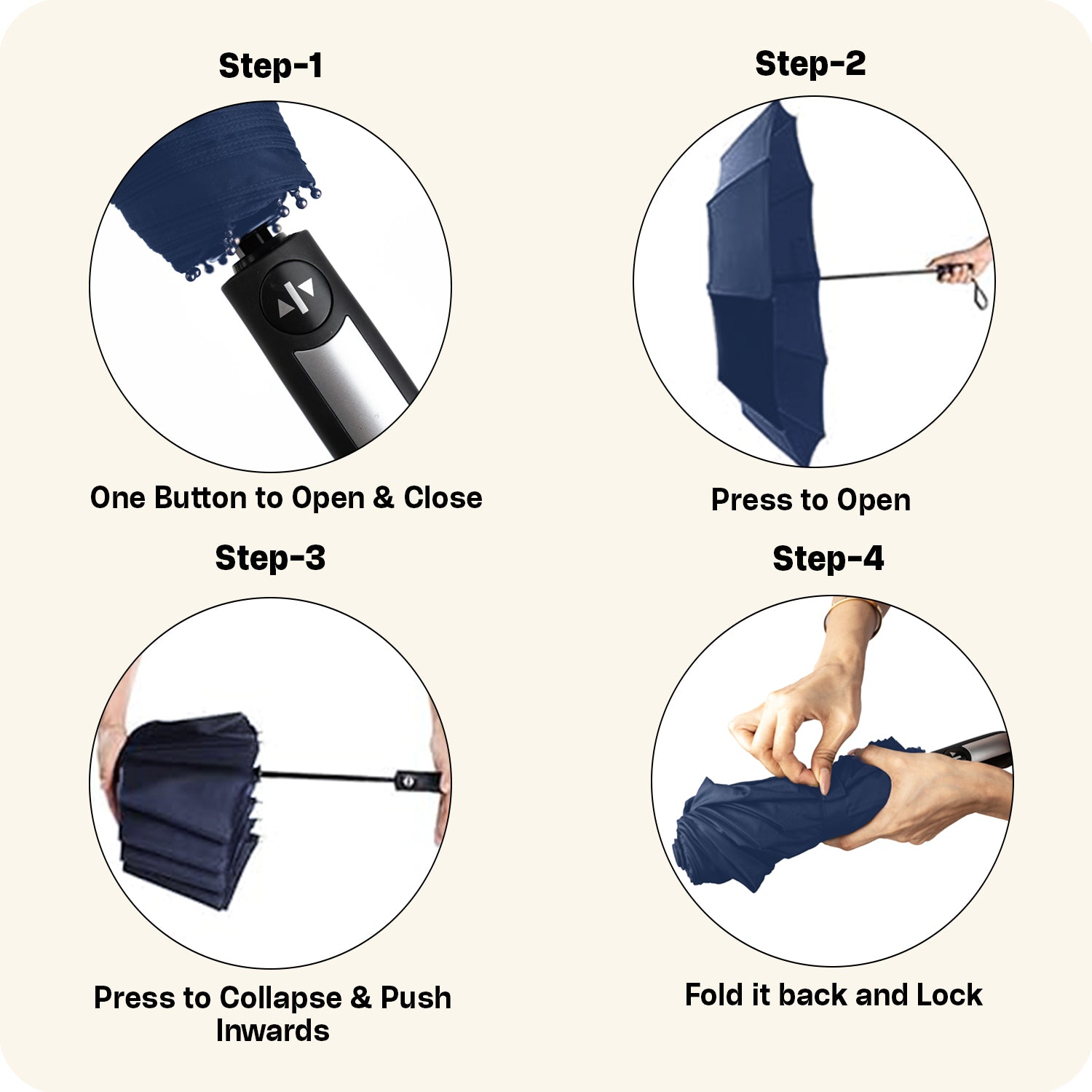 Step-1

One Button to Open & Close

Step-2

Press to Open

Step-3

Press to Collapse & Push Inwards

Step-4

Fold it back and Lock