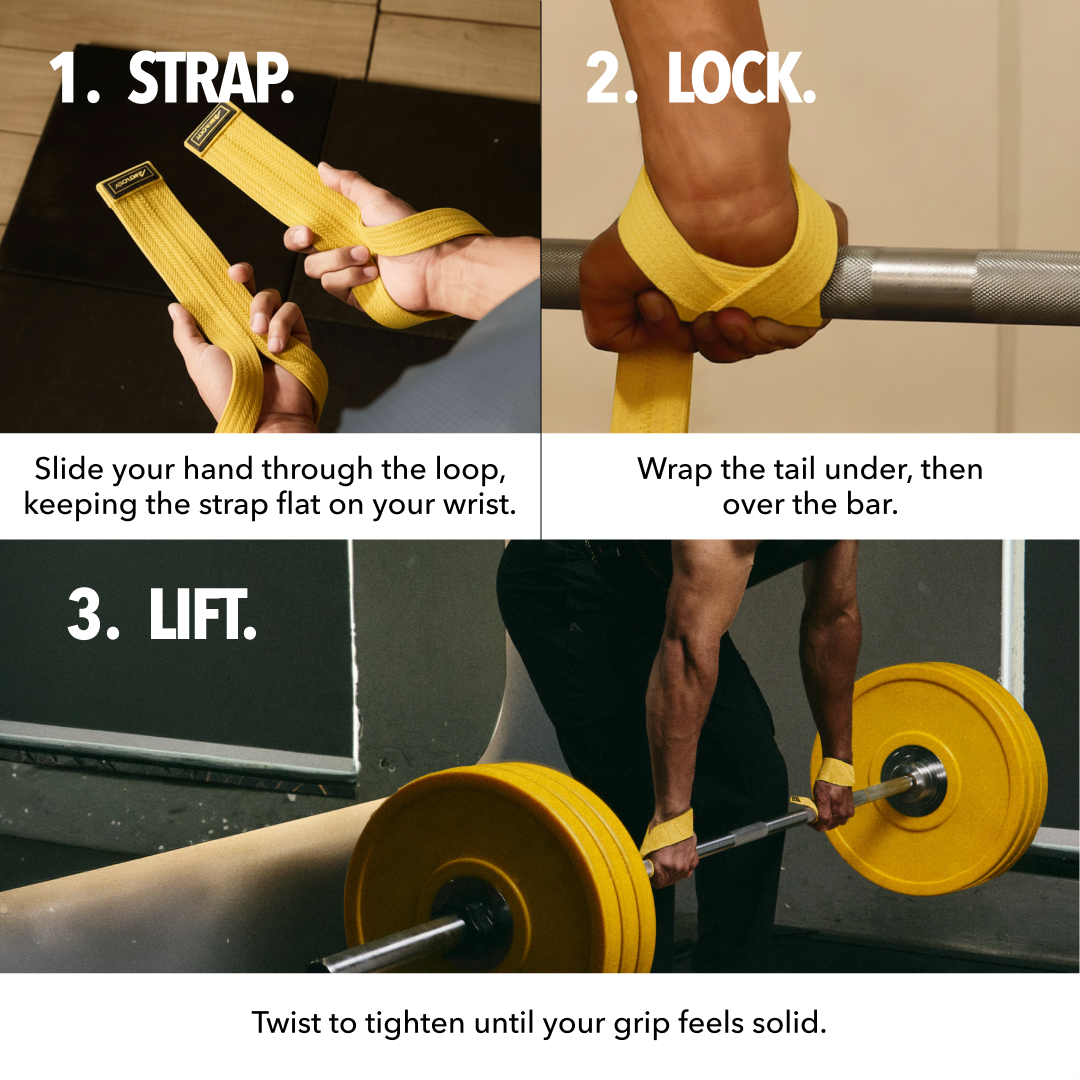 1. STRAP.

Slide your hand through the loop, keeping the strap flat on your wrist.

2. LOCK.

Wrap the tail under, then over the bar.

3. LIFT.

Twist to tighten until your grip feels solid.